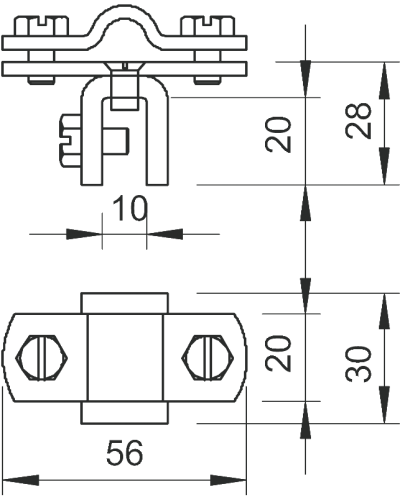 20
28
10
20
30
56