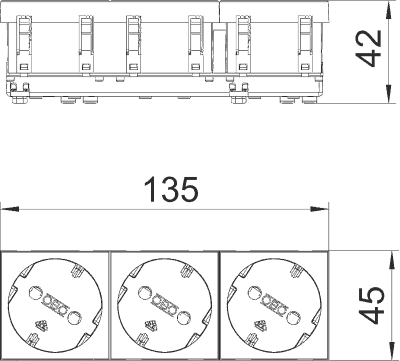 42

135

45